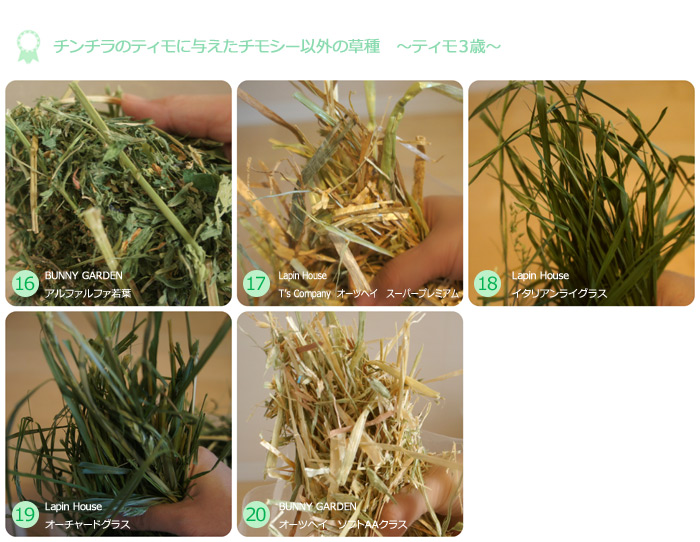 チンチラのティモに与えたチモシー以外の草種　～ティモ3歳～

16
BUNNY GARDEN
アルファルファ若葉

17
Lapin House
T's Company　オーツヘイ　スーパープレミアム

18
Lapin House
イタリアンライグラス

19
Lapin House
オーチャードグラス

20
BUNNY GARDEN
オーツヘイ　ソフトAAクラス